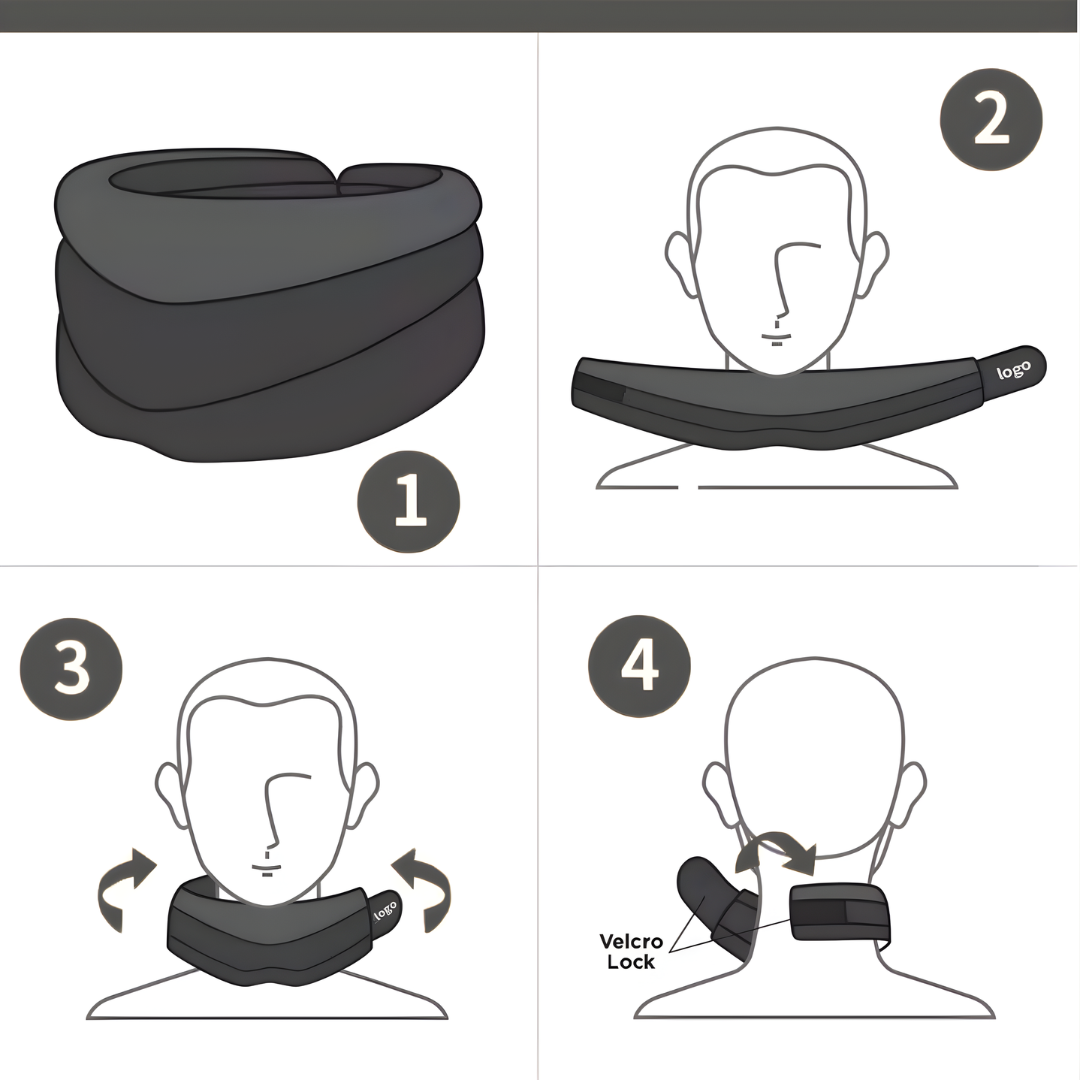 1

2

logo

3

logo

4

Velcro Lock